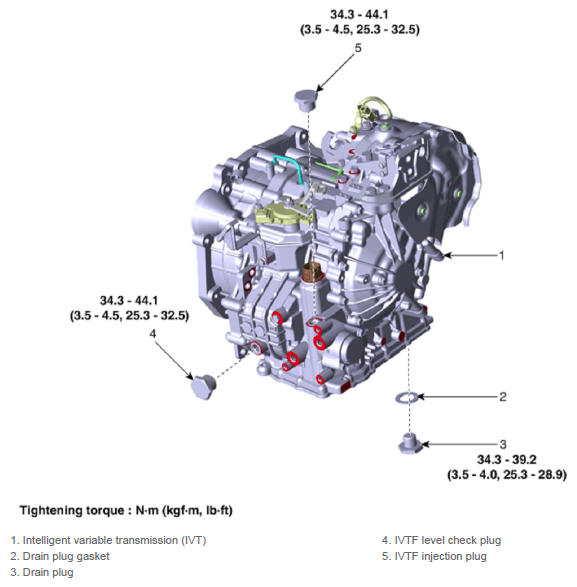 34.3 - 44.1
(3.5 - 4.5, 25.3 - 32.5)

5

1

34.3 - 44.1
(3.5 - 4.5, 25.3 - 32.5)

4

2

3
34.3 - 39.2
(3.5 - 4.0, 25.3 - 28.9)

Tightening torque : N·m (kgf·m, lb·ft)

1. Intelligent variable transmission (IVT)
2. Drain plug gasket
3. Drain plug

4. IVTF level check plug
5. IVTF injection plug