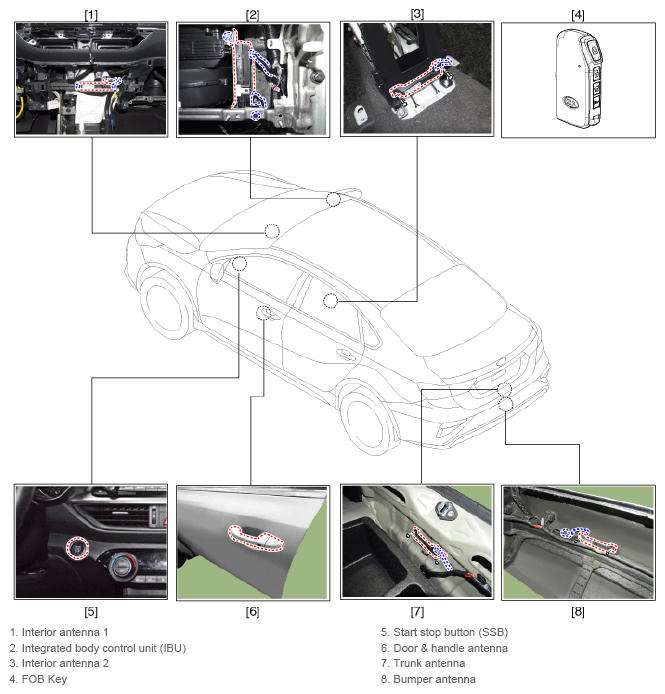 [1]
[2]
[3]
[4]
[5]
[6]
[7]
[8]

1. Interior antenna 1
2. Integrated body control unit (IBU)
3. Interior antenna 2
4. FOB Key

5. Start stop button (SSB)
6. Door & handle antenna
7. Trunk antenna
8. Bumper antenna