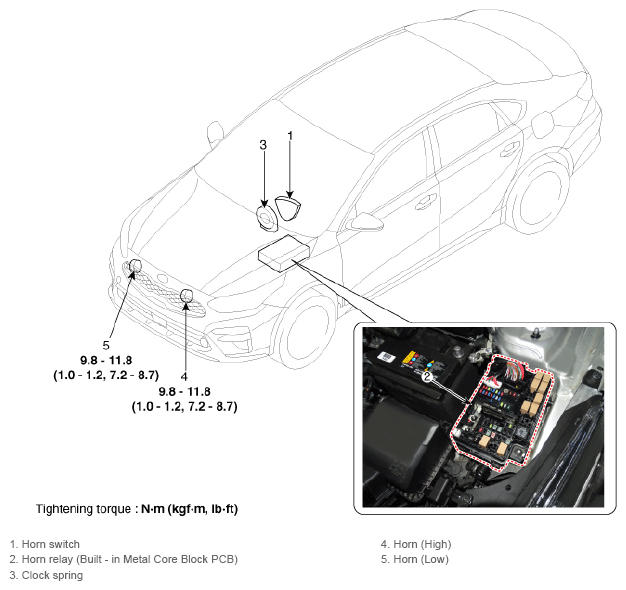 3

1

5
9.8 - 11.8
(1.0 - 1.2, 7.2 - 8.7)

4
9.8 - 11.8
(1.0 - 1.2, 7.2 - 8.7)

2

Tightening torque : N·m (kgf·m, lb·ft)

1. Horn switch
2. Horn relay (Built - in Metal Core Block PCB)
3. Clock spring

4. Horn (High)
5. Horn (Low)