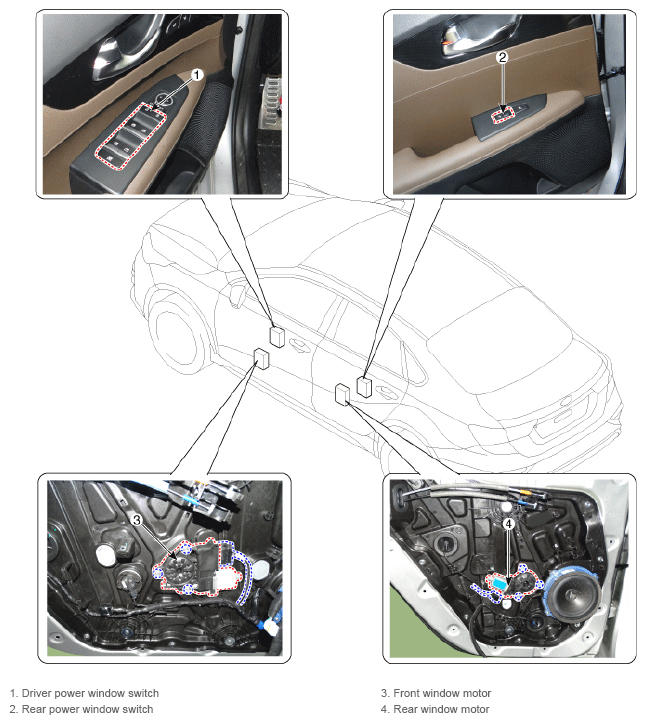 1

2

3

4

1. Driver power window switch
2. Rear power window switch

3. Front window motor
4. Rear window motor