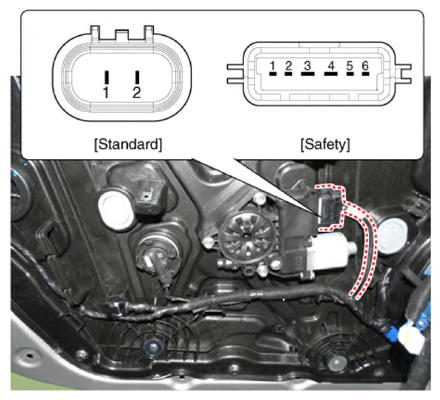 1 2

[Standard]

1 2 3 4 5 6

[Safety]