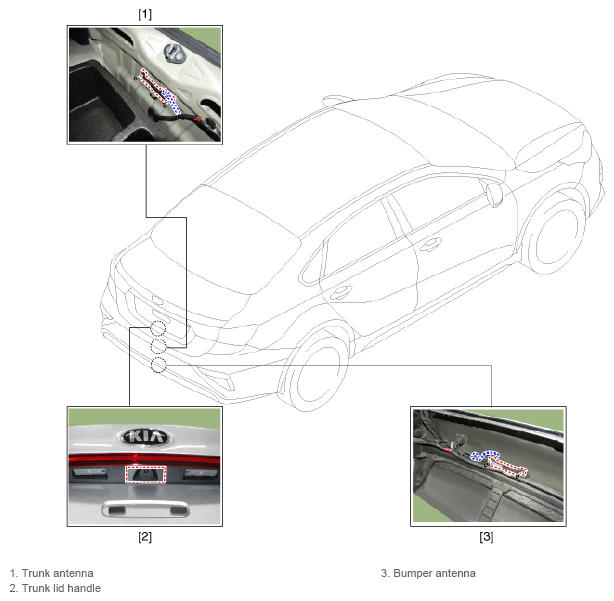 [1]

KIA

[2]

[3]

1. Trunk antenna
2. Trunk lid handle

3. Bumper antenna