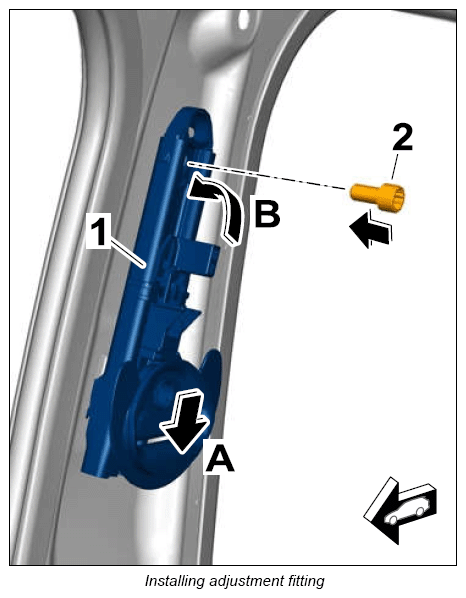 2

B

1

A

Installing adjustment fitting