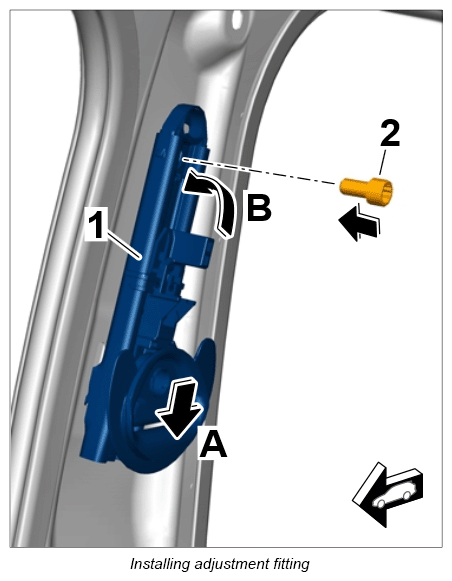 2

B

1

A

Installing adjustment fitting