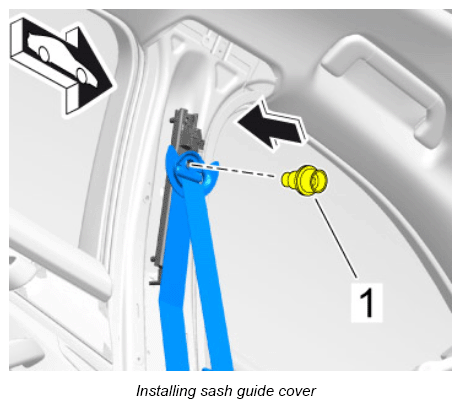 1

Installing sash guide cover