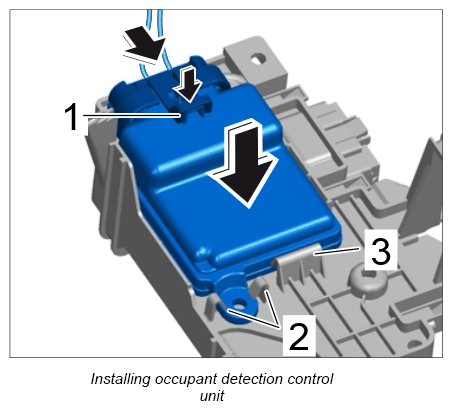 1

3

2

Installing occupant detection control unit