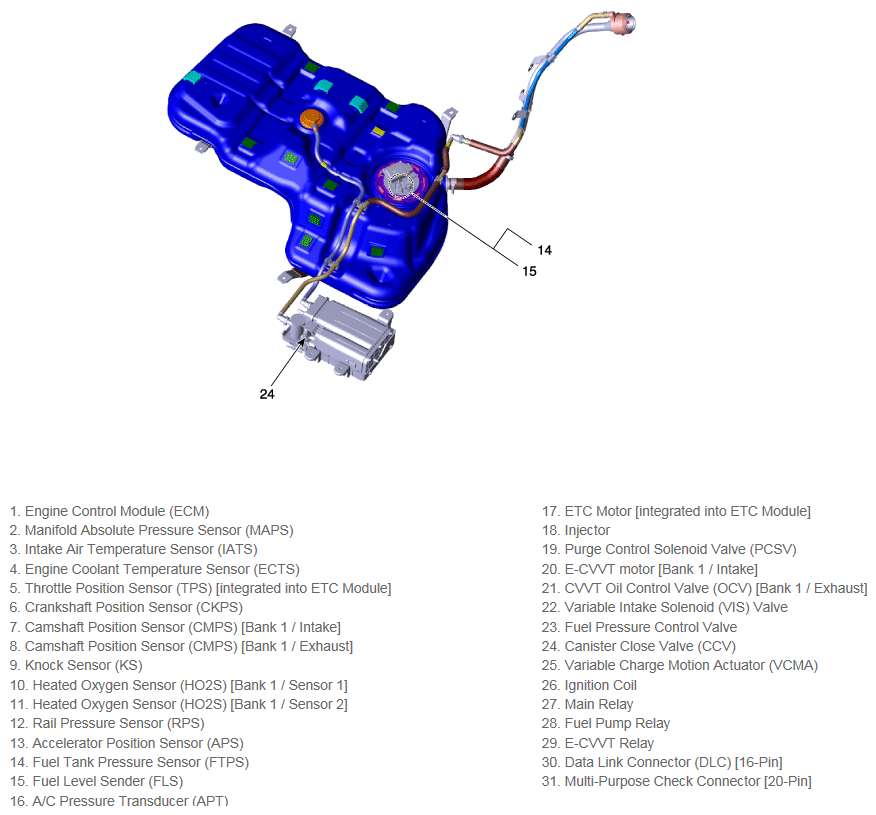 14
15
24

1. Engine Control Module (ECM)
2. Manifold Absolute Pressure Sensor (MAPS)
3. Intake Air Temperature Sensor (IATS)
4. Engine Coolant Temperature Sensor (ECTS)
5. Throttle Position Sensor (TPS) [integrated into ETC Module]
6. Crankshaft Position Sensor (CKPS)
7. Camshaft Position Sensor (CMPS) [Bank 1 / Intake]
8. Camshaft Position Sensor (CMPS) [Bank 1 / Exhaust]
9. Knock Sensor (KS)
10. Heated Oxygen Sensor (HO2S) [Bank 1 / Sensor 1]
11. Heated Oxygen Sensor (HO2S) [Bank 1 / Sensor 2]
12. Rail Pressure Sensor (RPS)
13. Accelerator Position Sensor (APS)
14. Fuel Tank Pressure Sensor (FTPS)
15. Fuel Level Sender (FLS)
16. A/C Pressure Transducer (APT)

17. ETC Motor [integrated into ETC Module]
18. Injector
19. Purge Control Solenoid Valve (PCSV)
20. E-CVVT motor [Bank 1 / Intake]
21. CVVT Oil Control Valve (OCV) [Bank 1 / Exhaust]
22. Variable Intake Solenoid (VIS) Valve
23. Fuel Pressure Control Valve
24. Canister Close Valve (CCV)
25. Variable Charge Motion Actuator (VCMA)
26. Ignition Coil
27. Main Relay
28. Fuel Pump Relay
29. E-CVVT Relay
30. Data Link Connector (DLC) [16-Pin]
31. Multi-Purpose Check Connector [20-Pin]