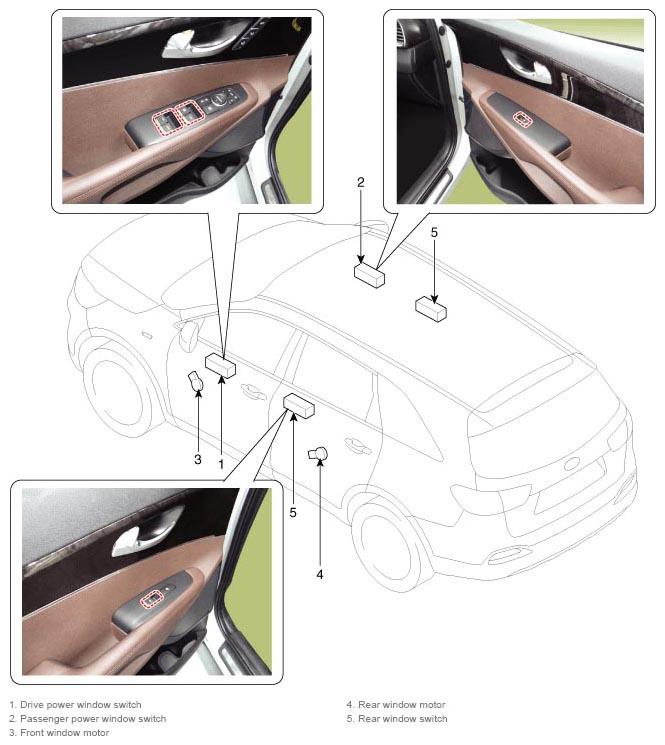 2

5

3

1

5

4

1. Drive power window switch
2. Passenger power window switch
3. Front window motor

4. Rear window motor
5. Rear window switch