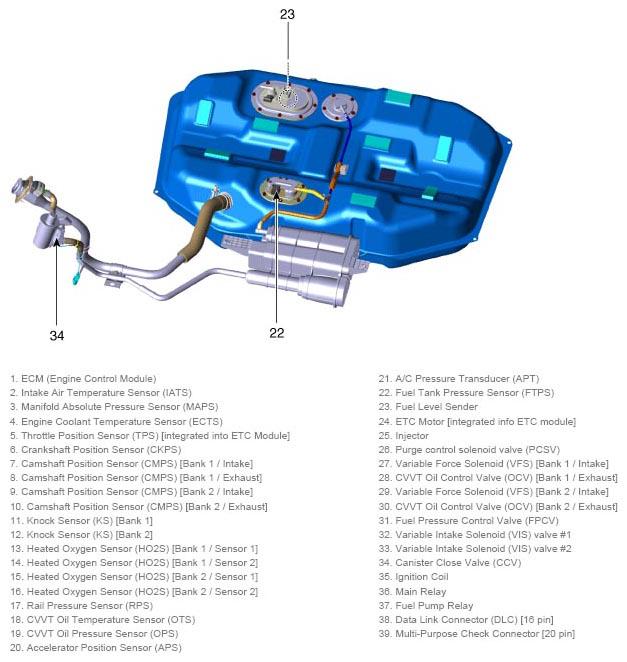 23

34

22

1. ECM (Engine Control Module)
2. Intake Air Temperature Sensor (IATS)
3. Manifold Absolute Pressure Sensor (MAPS)
4. Engine Coolant Temperature Sensor (ECTS)
5. Throttle Position Sensor (TPS) [integrated into ETC Module]
6. Crankshaft Position Sensor (CKPS)
7. Camshaft Position Sensor (CMPS) [Bank 1 / Intake]
8. Camshaft Position Sensor (CMPS) [Bank 1 / Exhaust]
9. Camshaft Position Sensor (CMPS) [Bank 2 / Intake]
10. Camshaft Position Sensor (CMPS) [Bank 2 / Exhaust]
11. Knock Sensor (KS) [Bank 1]
12. Knock Sensor (KS) [Bank 2]
13. Heated Oxygen Sensor (HO2S) [Bank 1 / Sensor 1]
14. Heated Oxygen Sensor (HO2S) [Bank 1 / Sensor 2]
15. Heated Oxygen Sensor (HO2S) [Bank 2 / Sensor 1]
16. Heated Oxygen Sensor (HO2S) [Bank 2 / Sensor 2]
17. Rail Pressure Sensor (RPS)
18. CVVT Oil Temperature Sensor (OTS)
19. CVVT Oil Pressure Sensor (OPS)
20. Accelerator Position Sensor (APS)

21. A/C Pressure Transducer (APT)
22. Fuel Tank Pressure Sensor (FTPS)
23. Fuel Level Sender
24. ETC Motor [integrated info ETC module]
25. Injector
26. Purge control solenoid valve (PCSV)
27. Variable Force Solenoid (VFS) [Bank 1 / Intake]
28. CVVT Oil Control Valve (OCV) [Bank 1 / Exhaust]
29. Variable Force Solenoid (VFS) [Bank 2 / Intake]
30. CVVT Oil Control Valve (OCV) [Bank 2 / Exhaust]
31. Fuel Pressure Control Valve (FPCV)
32. Variable Intake Solenoid (VIS) valve #1
33. Variable Intake Solenoid (VIS) valve #2
34. Canister Close Valve (CCV)
35. Ignition Coil
36. Main Relay
37. Fuel Pump Relay
38. Data Link Connector (DLC) [16 pin]
39. Multi-Purpose Check Connector [20 pin]