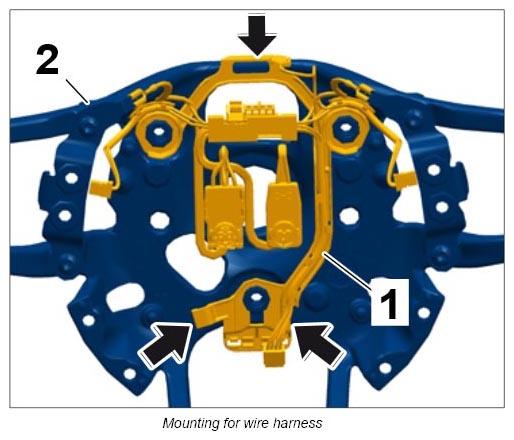 2

1

Mounting for wire harness