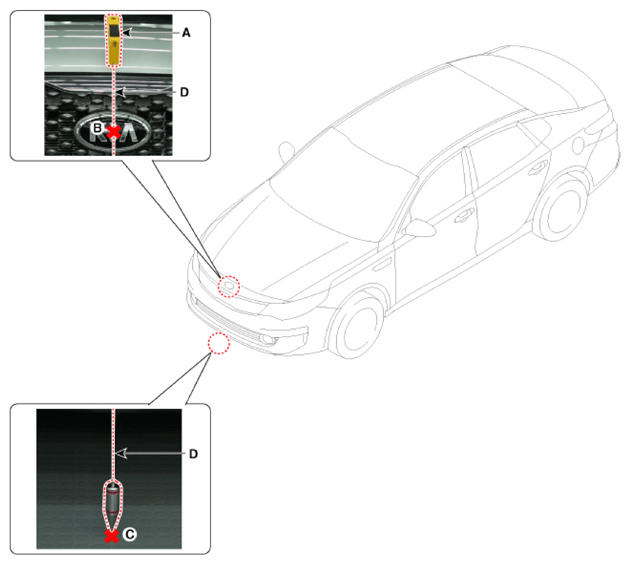 A
D
B
KIA
D
C