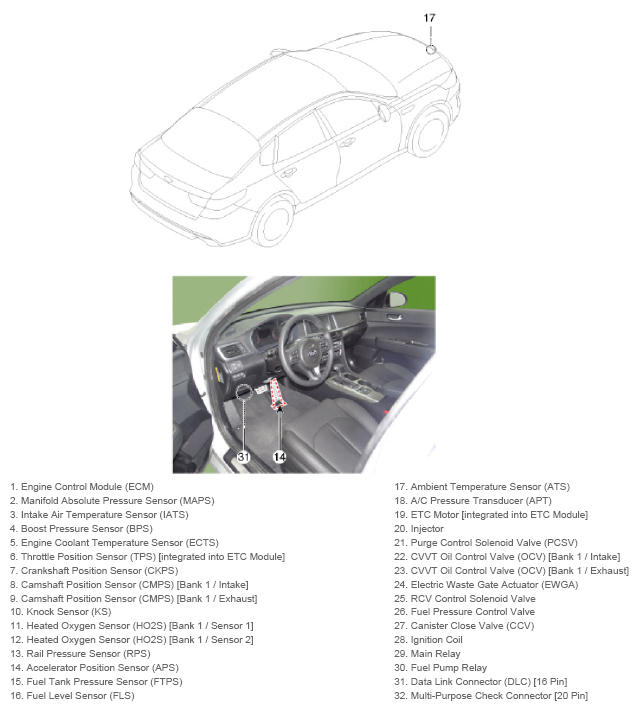 17

31

14

1. Engine Control Module (ECM)
2. Manifold Absolute Pressure Sensor (MAPS)
3. Intake Air Temperature Sensor (IATS)
4. Boost Pressure Sensor (BPS)
5. Engine Coolant Temperature Sensor (ECTS)
6. Throttle Position Sensor (TPS) [integrated into ETC Module]
7. Crankshaft Position Sensor (CKPS)
8. Camshaft Position Sensor (CMPS) [Bank 1 / Intake]
9. Camshaft Position Sensor (CMPS) [Bank 1 / Exhaust]
10. Knock Sensor (KS)
11. Heated Oxygen Sensor (HO2S) [Bank 1 / Sensor 1]
12. Heated Oxygen Sensor (HO2S) [Bank 1 / Sensor 2]
13. Rail Pressure Sensor (RPS)
14. Accelerator Position Sensor (APS)
15. Fuel Tank Pressure Sensor (FTPS)
16. Fuel Level Sensor (FLS)

17. Ambient Temperature Sensor (ATS)
18. A/C Pressure Transducer (APT)
19. ETC Motor [integrated into ETC Module]
20. Injector
21. Purge Control Solenoid Valve (PCSV)
22. CVVT Oil Control Valve (OCV) [Bank 1 / Intake]
23. CVVT Oil Control Valve (OCV) [Bank 1 / Exhaust]
24. Electric Waste Gate Actuator (EWGA)
25. RCV Control Solenoid Valve
26. Fuel Pressure Control Valve
27. Canister Close Valve (CCV)
28. Ignition Coil
29. Main Relay
30. Fuel Pump Relay
31. Data Link Connector (DLC) [16 Pin]
32. Multi-Purpose Check Connector [20 Pin]