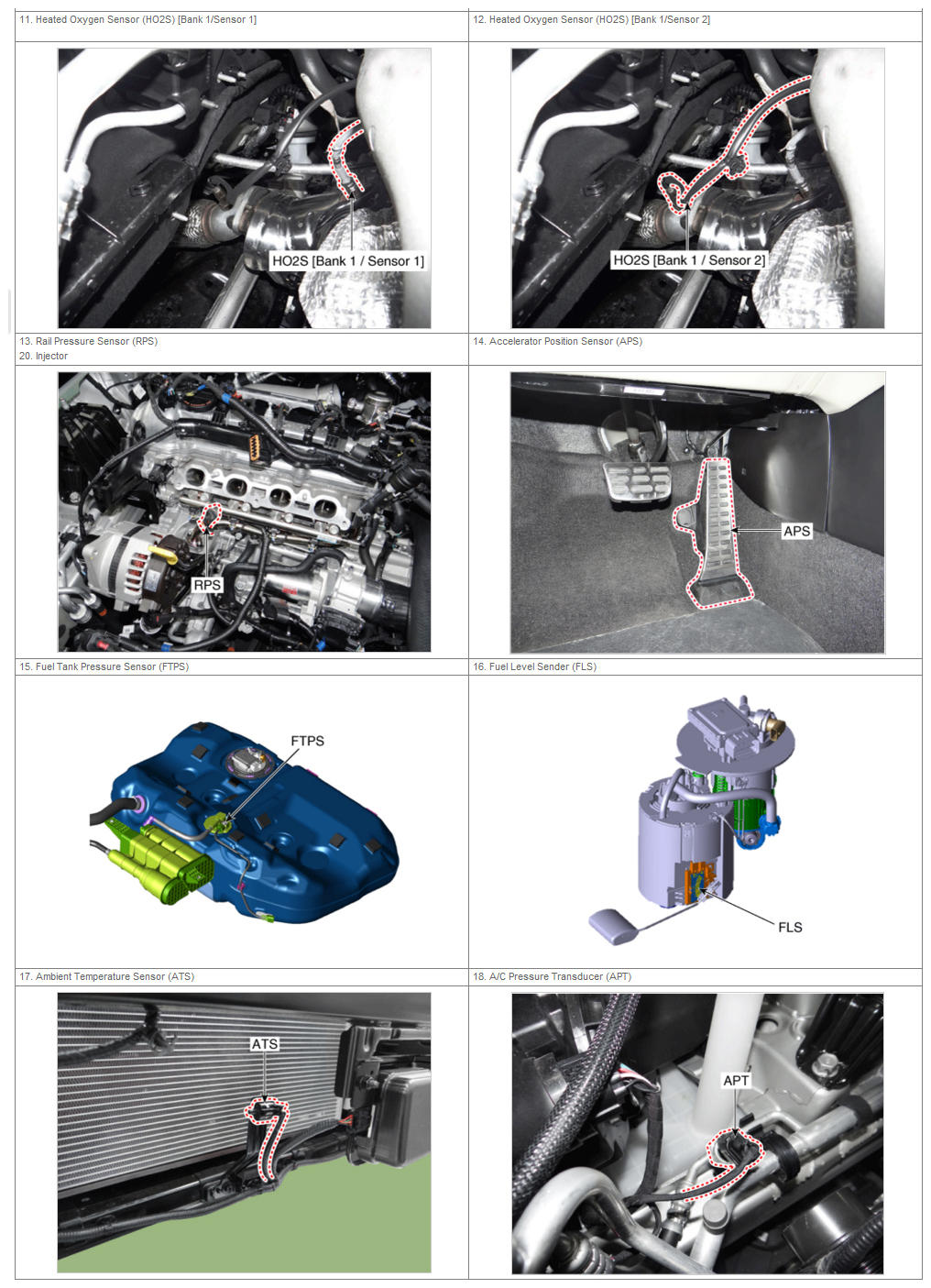 | 11. Heated Oxygen Sensor (HO2S) [Bank 1/Sensor 1] | 12. Heated Oxygen Sensor (HO2S) [Bank 1/Sensor 2] |
|---|---|
| HO2S [Bank 1 / Sensor 1] | HO2S [Bank 1 / Sensor 2] |
| 13. Rail Pressure Sensor (RPS) 20. Injector | 14. Accelerator Position Sensor (APS) |
| RPS | APS |
| 15. Fuel Tank Pressure Sensor (FTPS) | 16. Fuel Level Sender (FLS) |
| FTPS | FLS |
| 17. Ambient Temperature Sensor (ATS) | 18. A/C Pressure Transducer (APT) |
| ATS | APT |