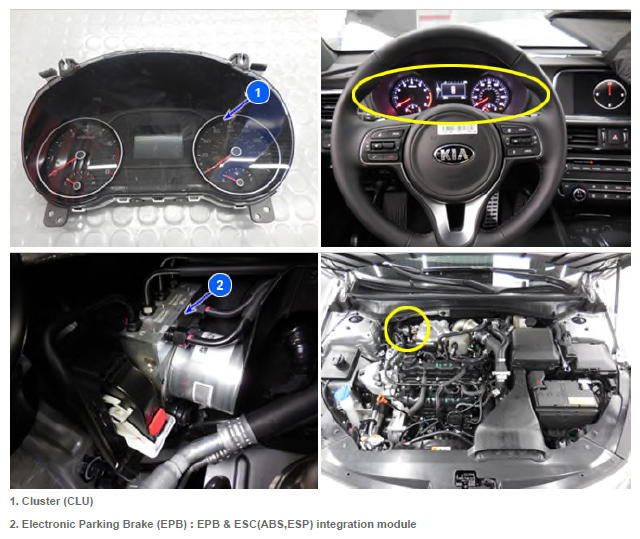 1

KIA

2

1. Cluster (CLU)

2. Electronic Parking Brake (EPB) : EPB & ESC(ABS,ESP) integration module