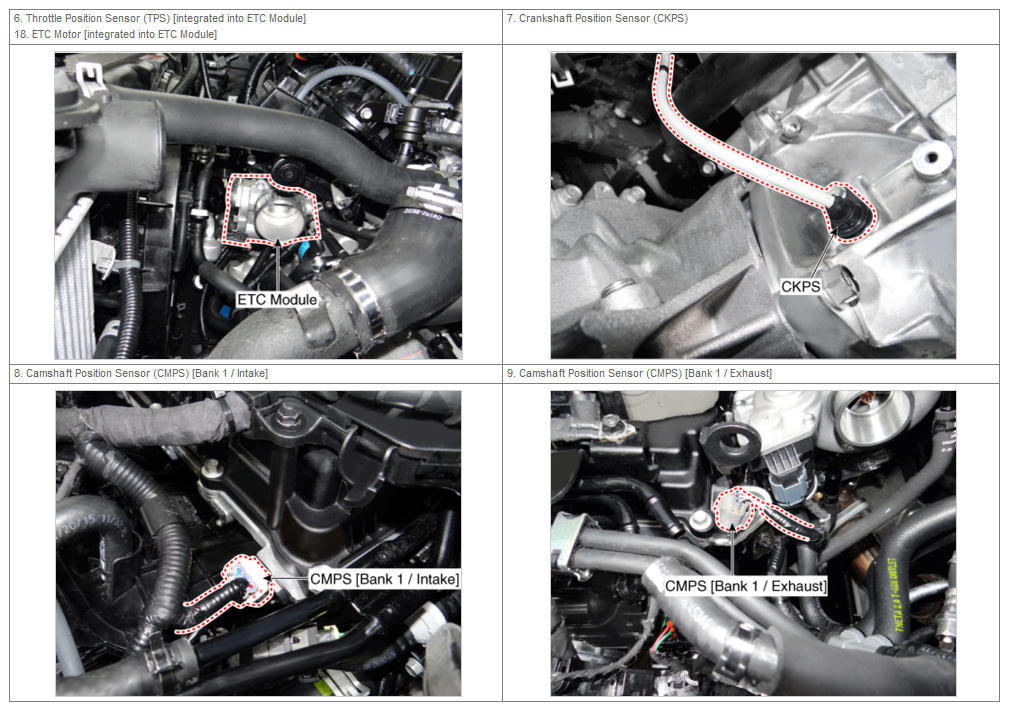 | 6. Throttle Position Sensor (TPS) [integrated into ETC Module] 18. ETC Motor [integrated into ETC Module] | 7. Crankshaft Position Sensor (CKPS) |
|---|---|
| ETC Module | CKPS |
| 8. Camshaft Position Sensor (CMPS) [Bank 1 / Intake] | 9. Camshaft Position Sensor (CMPS) [Bank 1 / Exhaust] |
| CMPS [Bank 1 / Intake] | CMPS [Bank 1 / Exhaust] |