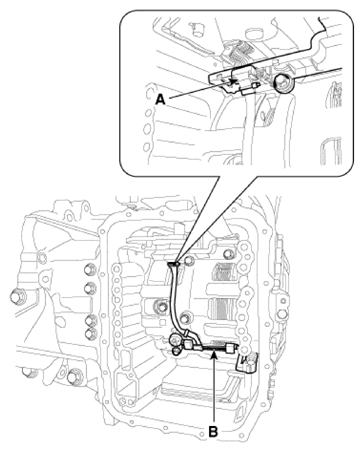 A

B