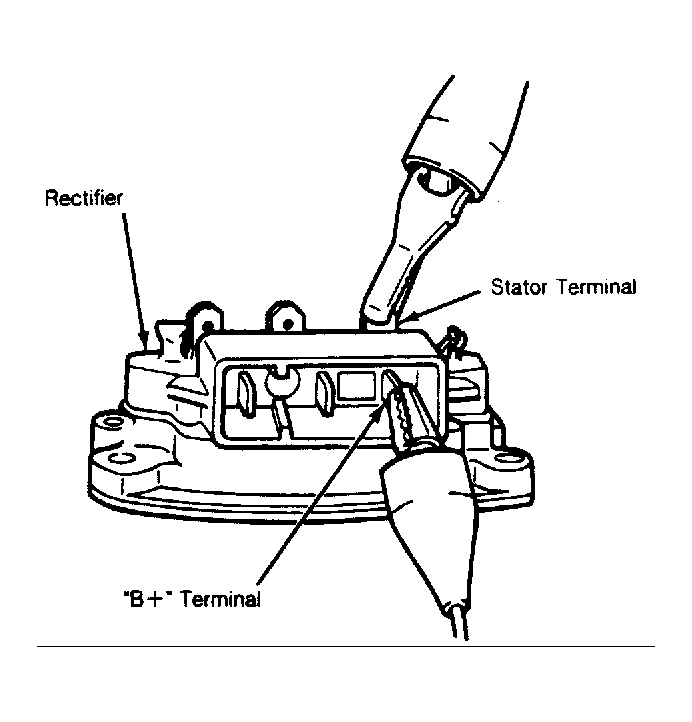 Rectifier

Stator Terminal

"B+" Terminal