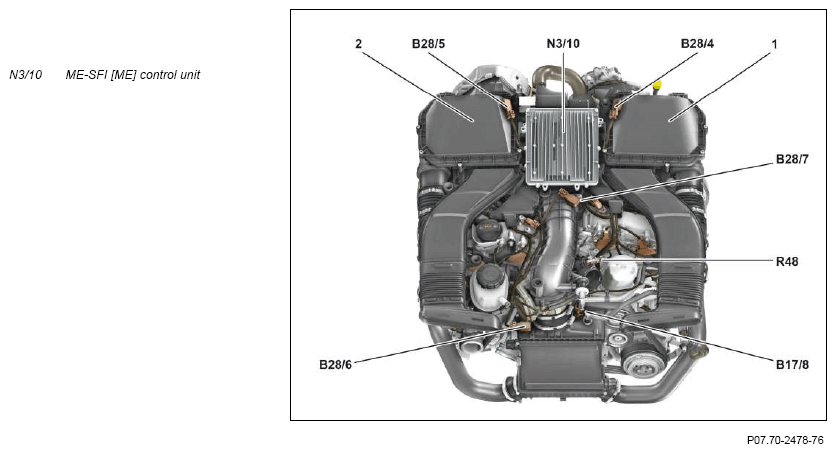 N3/10 ME-SFI [ME] control unit

2
B28/5
N3/10
B28/4
1
B28/7
R48
B28/6
B17/8

P07.70-2478-76