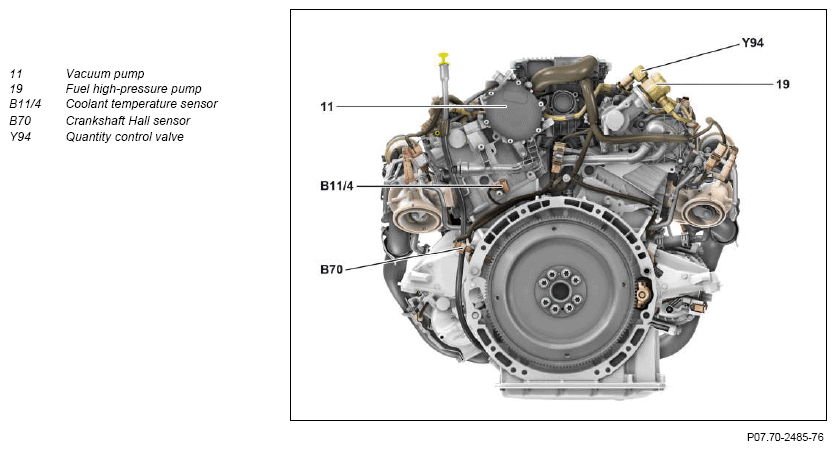 11 Vacuum pump
19 Fuel high-pressure pump
B11/4 Coolant temperature sensor
B70 Crankshaft Hall sensor
Y94 Quantity control valve

Y94
19
11
B11/4
B70

P07.70-2485-76