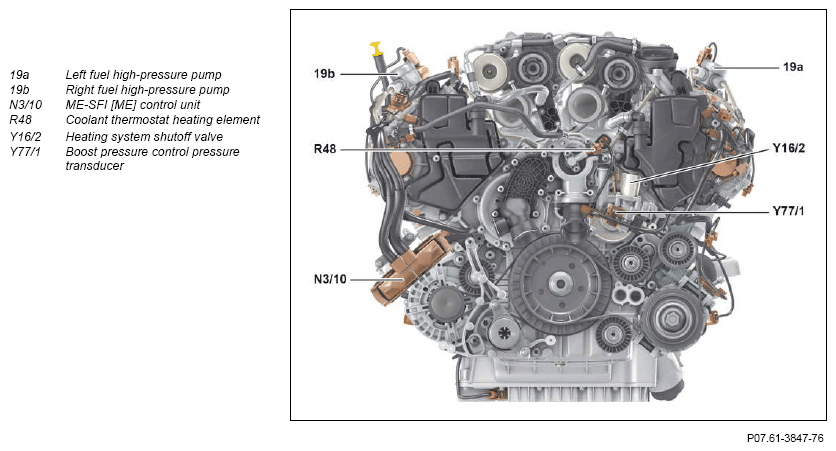 19a Left fuel high-pressure pump
19b Right fuel high-pressure pump
N3/10 ME-SFI [ME] control unit
R48 Coolant thermostat heating element
Y16/2 Heating system shutoff valve
Y77/1 Boost pressure control pressure transducer

19b
19a
R48
Y16/2
Y77/1
N3/10

P07.61-3847-76