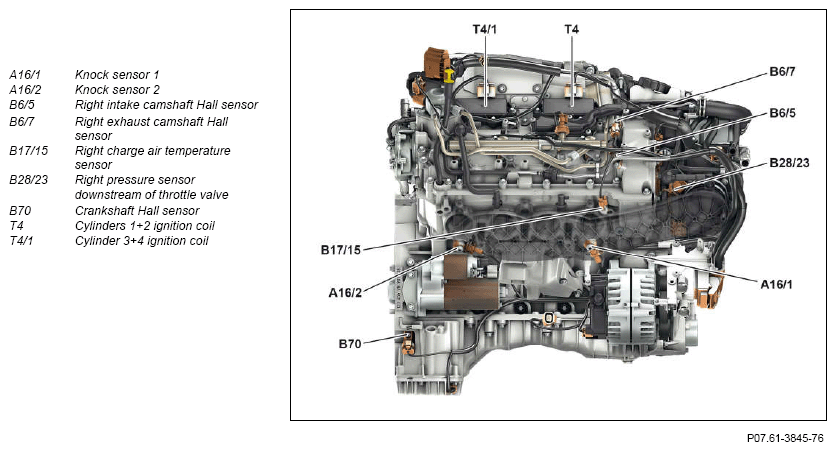 | | |
|---|---|
| A16/1 | Knock sensor 1 |
| A16/2 | Knock sensor 2 |
| B6/5 | Right intake camshaft Hall sensor |
| B6/7 | Right exhaust camshaft Hall sensor |
| B17/15 | Right charge air temperature sensor |
| B28/23 | Right pressure sensor downstream of throttle valve |
| B70 | Crankshaft Hall sensor |
| T4 | Cylinders 1+2 ignition coil |
| T4/1 | Cylinder 3+4 ignition coil |

T4/1
T4
B6/7
B6/5
B28/23
B17/15
A16/2
A16/1
B70

P07.61-3845-76