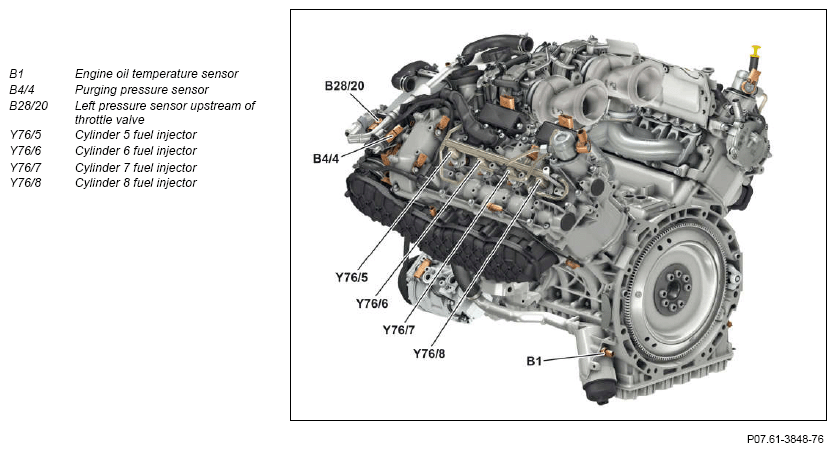 | | |
|---|---|
| B1 | Engine oil temperature sensor |
| B4/4 | Purging pressure sensor |
| B28/20 | Left pressure sensor upstream of throttle valve |
| Y76/5 | Cylinder 5 fuel injector |
| Y76/6 | Cylinder 6 fuel injector |
| Y76/7 | Cylinder 7 fuel injector |
| Y76/8 | Cylinder 8 fuel injector |

B28/20

B4/4

Y76/5

Y76/6

Y76/7

Y76/8

B1

P07.61-3848-76