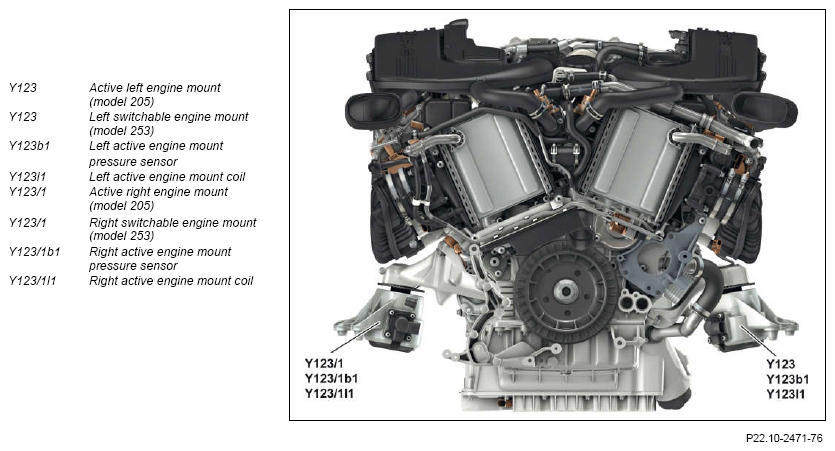 | | |
|---|---|
| Y123 | Active left engine mount (model 205) |
| Y123 | Left switchable engine mount (model 253) |
| Y123b1 | Left active engine mount pressure sensor |
| Y123l1 | Left active engine mount coil |
| Y123/1 | Active right engine mount (model 205) |
| Y123/1 | Right switchable engine mount (model 253) |
| Y123/1b1 | Right active engine mount pressure sensor |
| Y123/1l1 | Right active engine mount coil |

Y123/1
Y123/1b1
Y123/1l1

Y123
Y123b1
Y123l1

P22.10-2471-76