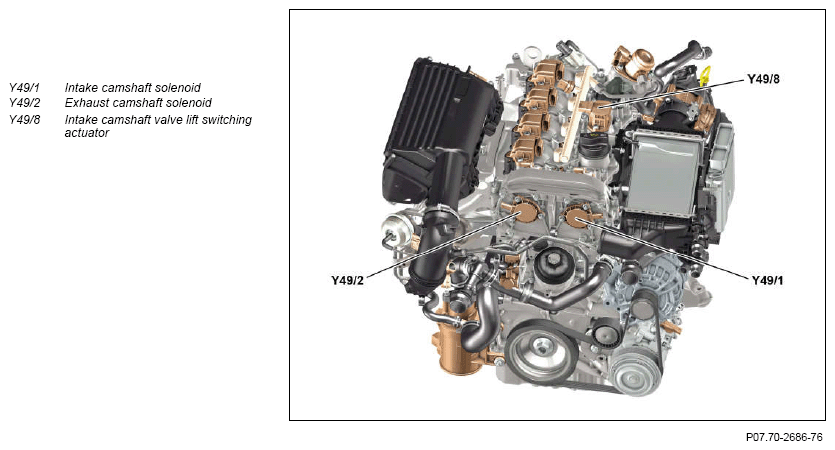 Y49/1 Intake camshaft solenoid
Y49/2 Exhaust camshaft solenoid
Y49/8 Intake camshaft valve lift switching actuator

Y49/8

Y49/2

Y49/1

P07.70-2686-76