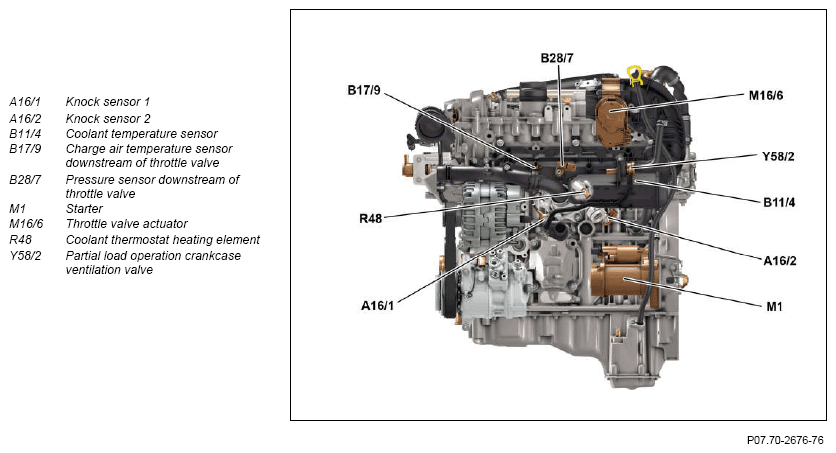 A16/1 Knock sensor 1
A16/2 Knock sensor 2
B11/4 Coolant temperature sensor
B17/9 Charge air temperature sensor downstream of throttle valve
B28/7 Pressure sensor downstream of throttle valve
M1 Starter
M16/6 Throttle valve actuator
R48 Coolant thermostat heating element
Y58/2 Partial load operation crankcase ventilation valve

B28/7
B17/9
M16/6
Y58/2
B11/4
R48
A16/2
A16/1
M1

P07.70-2676-76