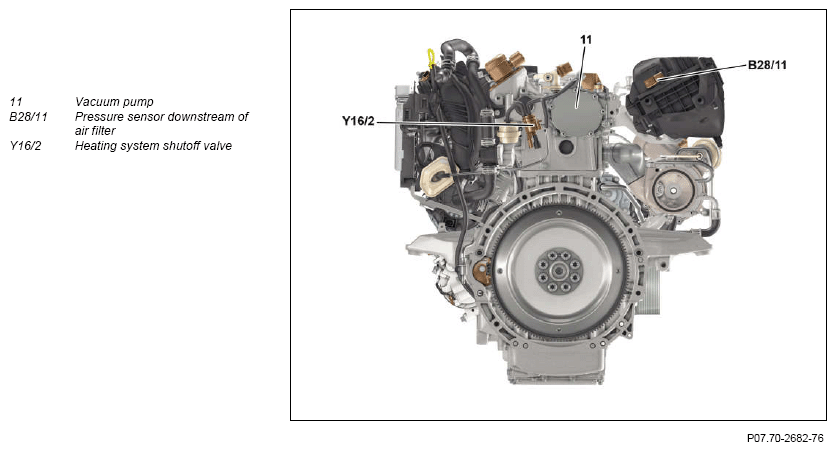 11 Vacuum pump
B28/11 Pressure sensor downstream of air filter
Y16/2 Heating system shutoff valve

11
B28/11
Y16/2

P07.70-2682-76