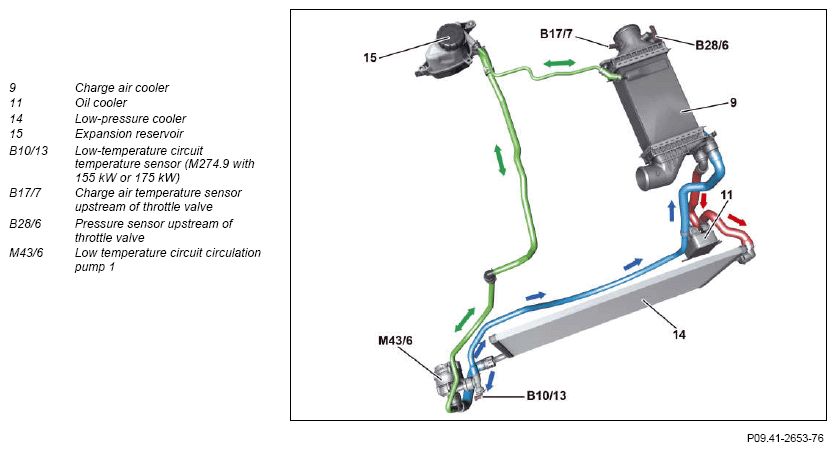 9 Charge air cooler
11 Oil cooler
14 Low-pressure cooler
15 Expansion reservoir
B10/13 Low-temperature circuit temperature sensor (M274.9 with 155 kW or 175 kW)
B17/7 Charge air temperature sensor upstream of throttle valve
B28/6 Pressure sensor upstream of throttle valve
M43/6 Low temperature circuit circulation pump 1

15
B17/7
B28/6
9
11
14
M43/6
B10/13

P09.41-2653-76