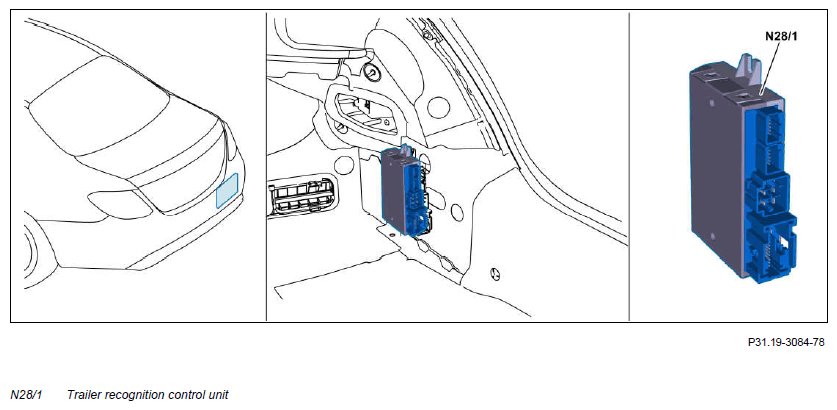 N28/1

P31.19-3084-78

N28/1 Trailer recognition control unit