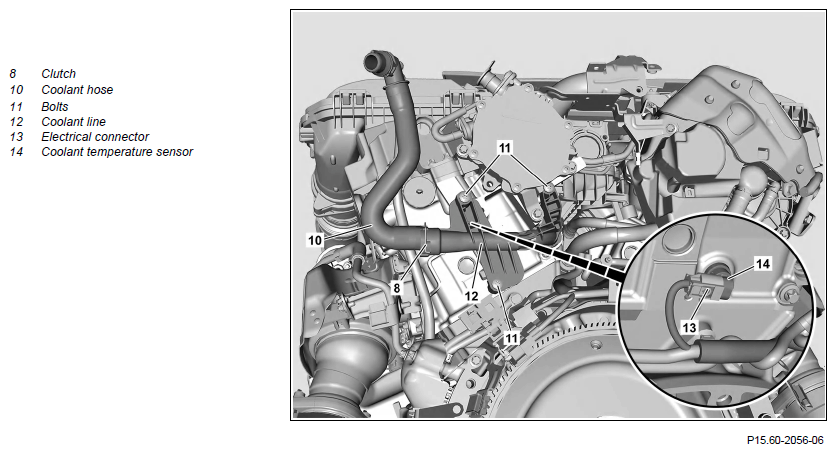 8 Clutch
10 Coolant hose
11 Bolts
12 Coolant line
13 Electrical connector
14 Coolant temperature sensor

11
10
8
12
11
14
13

P15.60-2056-06