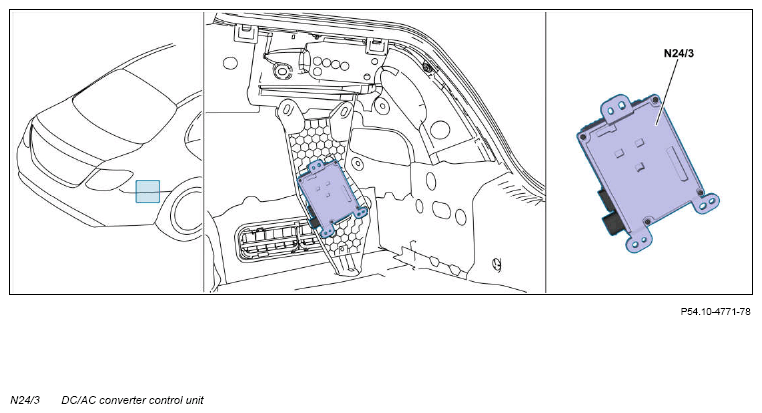 N24/3

P54.10-4771-78

N24/3 DC/AC converter control unit