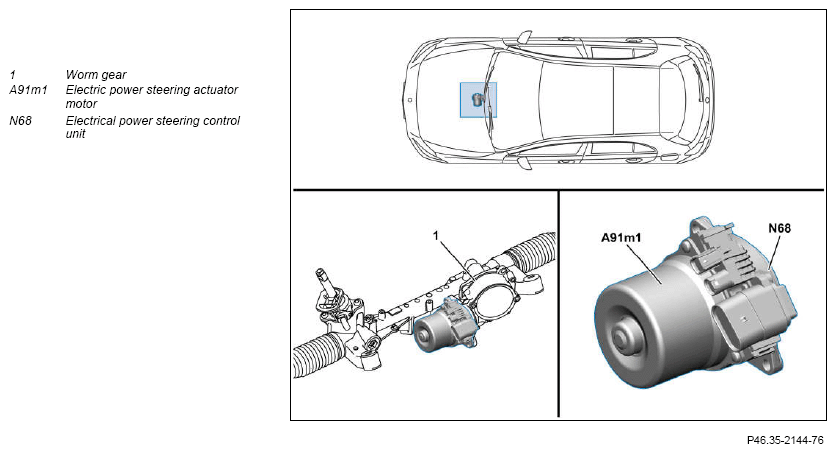 1 Worm gear
A91m1 Electric power steering actuator motor
N68 Electrical power steering control unit

1

A91m1

N68

P46.35-2144-76