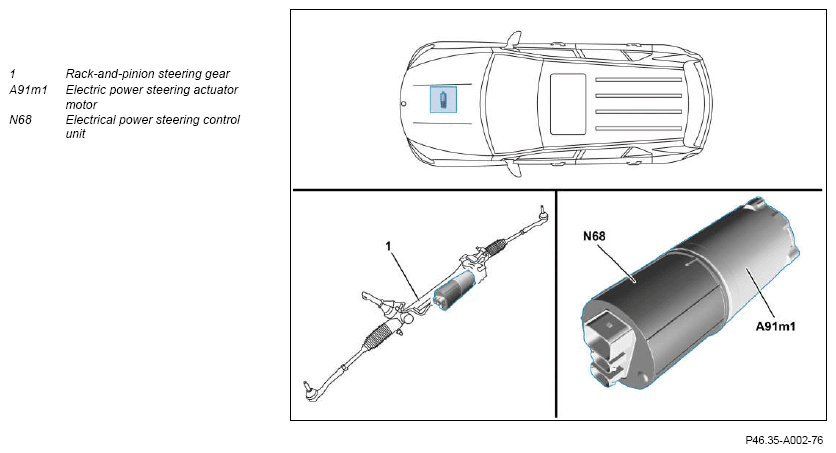 1 Rack-and-pinion steering gear
A91m1 Electric power steering actuator motor
N68 Electrical power steering control unit

1

N68

A91m1

P46.35-A002-76