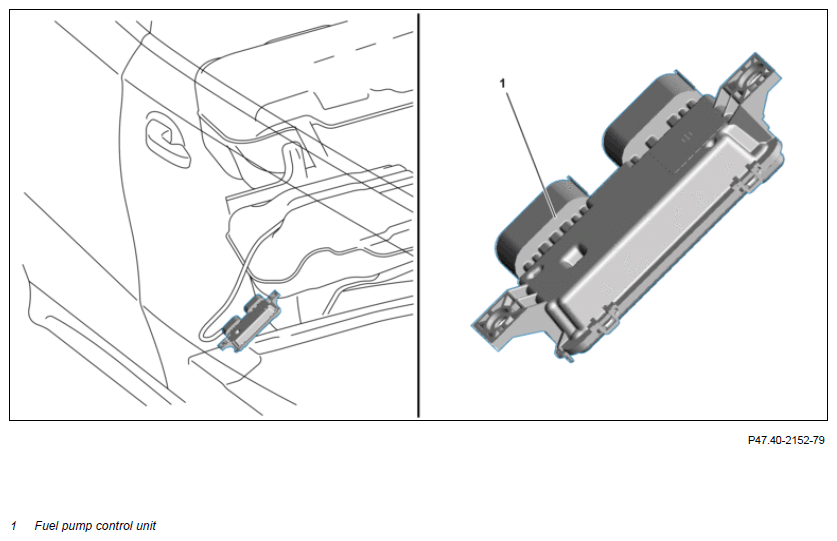 1

P47.40-2152-79

1 Fuel pump control unit