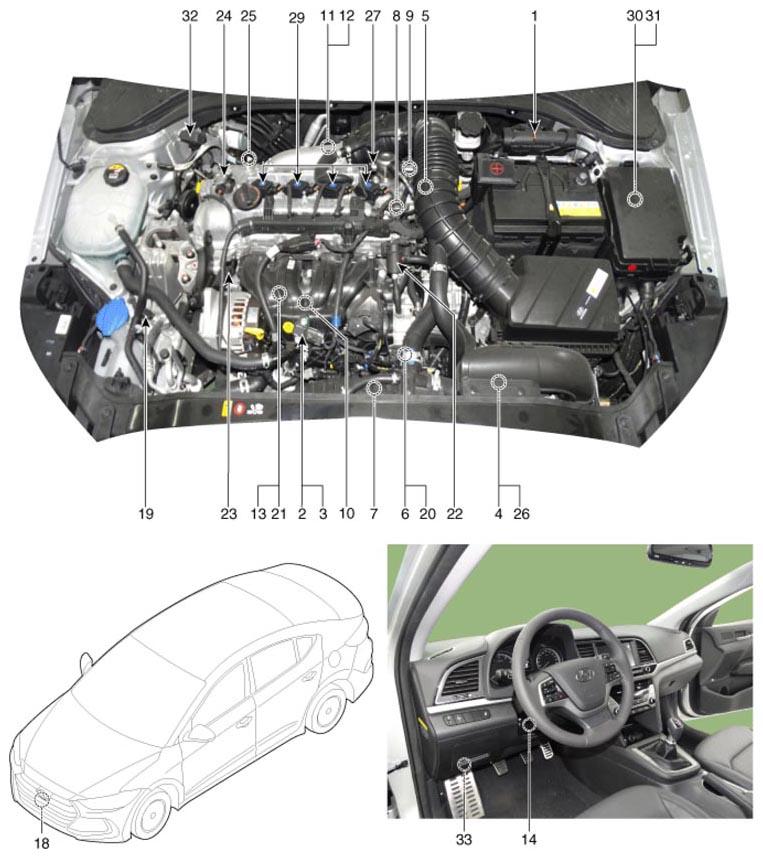 32 24 25 29 11 12 27 8 9 5 1 30 31

19 23 13 21 2 3 10 7 6 20 22 4 26

18

33 14