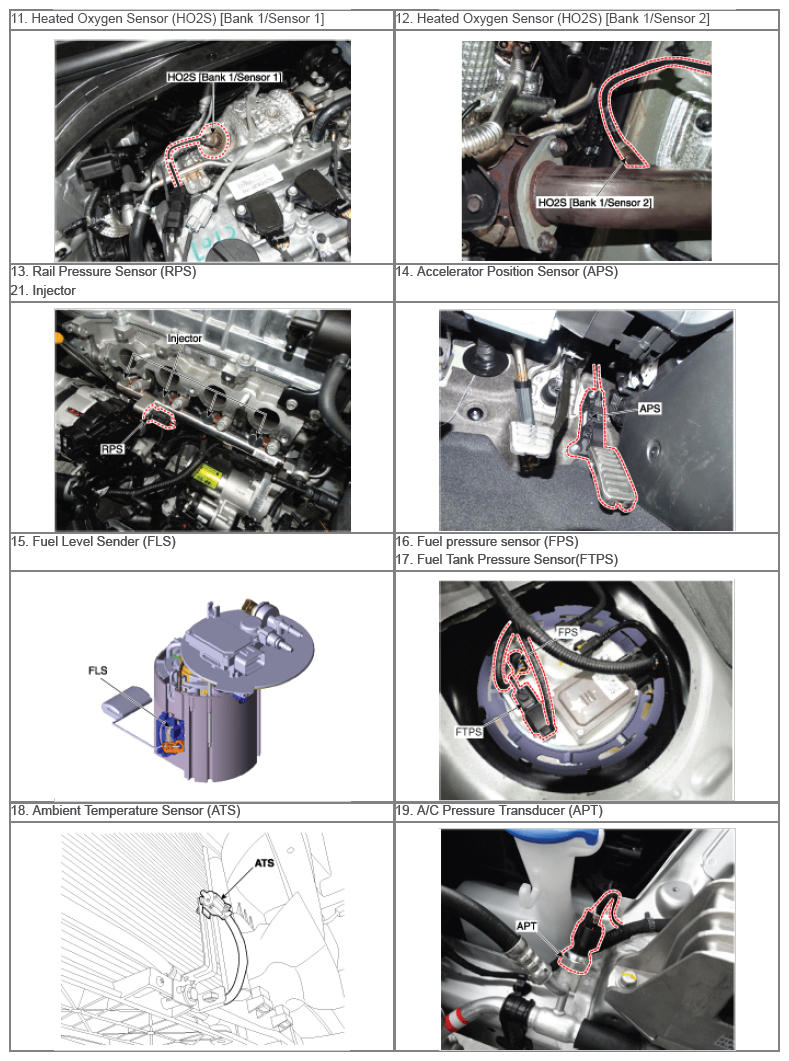 | 11. Heated Oxygen Sensor (HO2S) [Bank 1/Sensor 1] | 12. Heated Oxygen Sensor (HO2S) [Bank 1/Sensor 2] |
|---|---|
| HO2S [Bank 1/Sensor 1] | HO2S [Bank 1/Sensor 2] |
| 13. Rail Pressure Sensor (RPS) 21. Injector | 14. Accelerator Position Sensor (APS) |
| Injector RPS | APS |
| 15. Fuel Level Sender (FLS) | 16. Fuel pressure sensor (FPS) 17. Fuel Tank Pressure Sensor(FTPS) |
| FLS | FPS FTPS |
| 18. Ambient Temperature Sensor (ATS) | 19. A/C Pressure Transducer (APT) |
| ATS | APT |