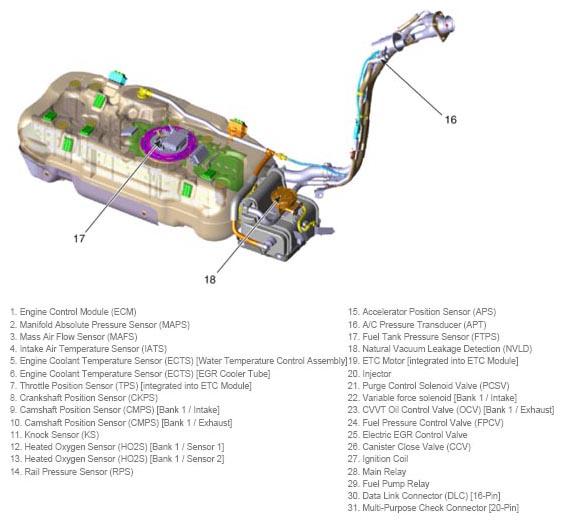 16

17

18

1. Engine Control Module (ECM)
2. Manifold Absolute Pressure Sensor (MAPS)
3. Mass Air Flow Sensor (MAFS)
4. Intake Air Temperature Sensor (IATS)
5. Engine Coolant Temperature Sensor (ECTS) [Water Temperature Control Assembly]
6. Engine Coolant Temperature Sensor (ECTS) [EGR Cooler Tube]
7. Throttle Position Sensor (TPS) [integrated into ETC Module]
8. Crankshaft Position Sensor (CKPS)
9. Camshaft Position Sensor (CMPS) [Bank 1 / Intake]
10. Camshaft Position Sensor (CMPS) [Bank 1 / Exhaust]
11. Knock Sensor (KS)
12. Heated Oxygen Sensor (HO2S) [Bank 1 / Sensor 1]
13. Heated Oxygen Sensor (HO2S) [Bank 1 / Sensor 2]
14. Rail Pressure Sensor (RPS)

15. Accelerator Position Sensor (APS)
16. A/C Pressure Transducer (APT)
17. Fuel Tank Pressure Sensor (FTPS)
18. Natural Vacuum Leakage Detection (NVLD)
19. ETC Motor [integrated into ETC Module]
20. Injector
21. Purge Control Solenoid Valve (PCSV)
22. Variable force solenoid [Bank 1 / Intake]
23. CVVT Oil Control Valve (OCV) [Bank 1 / Exhaust]
24. Fuel Pressure Control Valve (FPCV)
25. Electric EGR Control Valve
26. Canister Close Valve (CCV)
27. Ignition Coil
28. Main Relay
29. Fuel Pump Relay
30. Data Link Connector (DLC) [16-Pin]
31. Multi-Purpose Check Connector [20-Pin]