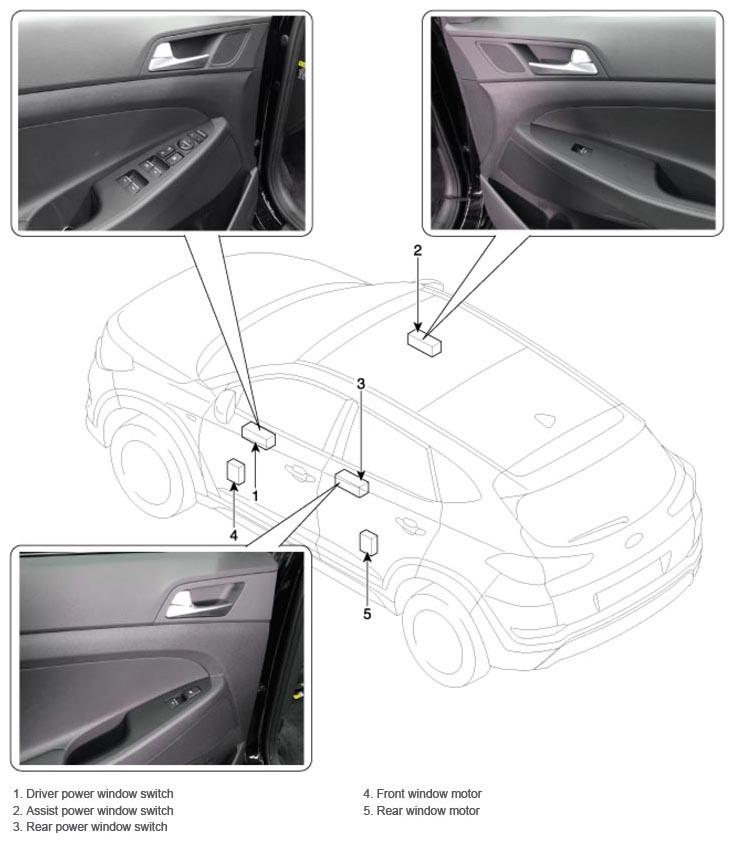 2

3

1

4

5

1. Driver power window switch
2. Assist power window switch
3. Rear power window switch

4. Front window motor
5. Rear window motor