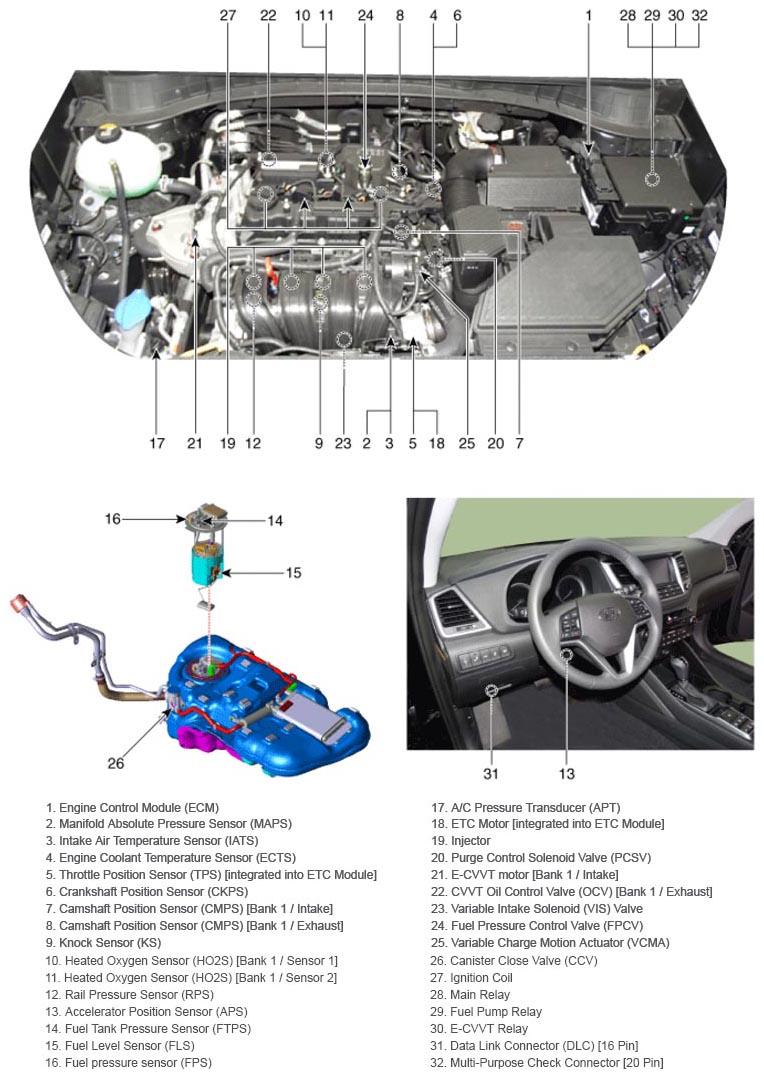 27 22 10 11 24 8 4 6 1 28 29 30 32

17 21 19 12 9 23 2 3 5 18 25 20 7

16 14 15

26

31 13

1. Engine Control Module (ECM)
2. Manifold Absolute Pressure Sensor (MAPS)
3. Intake Air Temperature Sensor (IATS)
4. Engine Coolant Temperature Sensor (ECTS)
5. Throttle Position Sensor (TPS) [integrated into ETC Module]
6. Crankshaft Position Sensor (CKPS)
7. Camshaft Position Sensor (CMPS) [Bank 1 / Intake]
8. Camshaft Position Sensor (CMPS) [Bank 1 / Exhaust]
9. Knock Sensor (KS)
10. Heated Oxygen Sensor (HO2S) [Bank 1 / Sensor 1]
11. Heated Oxygen Sensor (HO2S) [Bank 1 / Sensor 2]
12. Rail Pressure Sensor (RPS)
13. Accelerator Position Sensor (APS)
14. Fuel Tank Pressure Sensor (FTPS)
15. Fuel Level Sensor (FLS)
16. Fuel pressure sensor (FPS)

17. A/C Pressure Transducer (APT)
18. ETC Motor [integrated into ETC Module]
19. Injector
20. Purge Control Solenoid Valve (PCSV)
21. E-CVVT motor [Bank 1 / Intake]
22. CVVT Oil Control Valve (OCV) [Bank 1 / Exhaust]
23. Variable Intake Solenoid (VIS) Valve
24. Fuel Pressure Control Valve (FPCV)
25. Variable Charge Motion Actuator (VCMA)
26. Canister Close Valve (CCV)
27. Ignition Coil
28. Main Relay
29. Fuel Pump Relay
30. E-CVVT Relay
31. Data Link Connector (DLC) [16 Pin]
32. Multi-Purpose Check Connector [20 Pin]