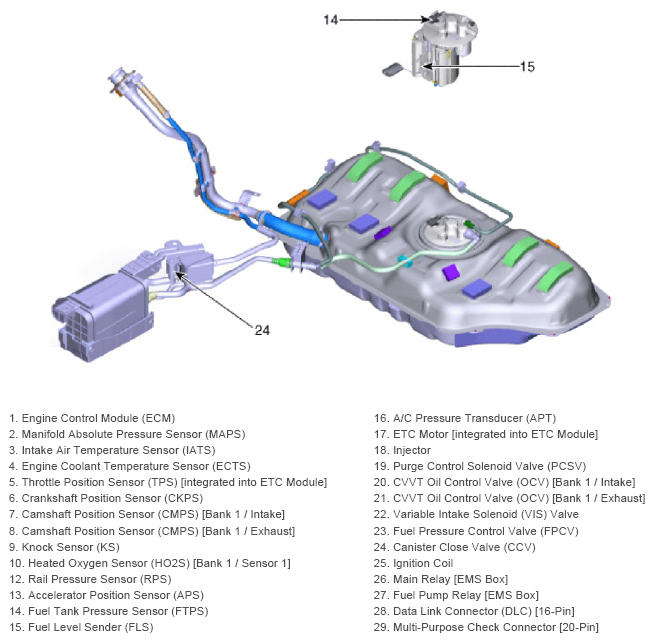 14
15
24

1. Engine Control Module (ECM)
2. Manifold Absolute Pressure Sensor (MAPS)
3. Intake Air Temperature Sensor (IATS)
4. Engine Coolant Temperature Sensor (ECTS)
5. Throttle Position Sensor (TPS) [integrated into ETC Module]
6. Crankshaft Position Sensor (CKPS)
7. Camshaft Position Sensor (CMPS) [Bank 1 / Intake]
8. Camshaft Position Sensor (CMPS) [Bank 1 / Exhaust]
9. Knock Sensor (KS)
10. Heated Oxygen Sensor (HO2S) [Bank 1 / Sensor 1]
12. Rail Pressure Sensor (RPS)
13. Accelerator Position Sensor (APS)
14. Fuel Tank Pressure Sensor (FTPS)
15. Fuel Level Sender (FLS)

16. A/C Pressure Transducer (APT)
17. ETC Motor [integrated into ETC Module]
18. Injector
19. Purge Control Solenoid Valve (PCSV)
20. CVVT Oil Control Valve (OCV) [Bank 1 / Intake]
21. CVVT Oil Control Valve (OCV) [Bank 1 / Exhaust]
22. Variable Intake Solenoid (VIS) Valve
23. Fuel Pressure Control Valve (FPCV)
24. Canister Close Valve (CCV)
25. Ignition Coil
26. Main Relay [EMS Box]
27. Fuel Pump Relay [EMS Box]
28. Data Link Connector (DLC) [16-Pin]
29. Multi-Purpose Check Connector [20-Pin]