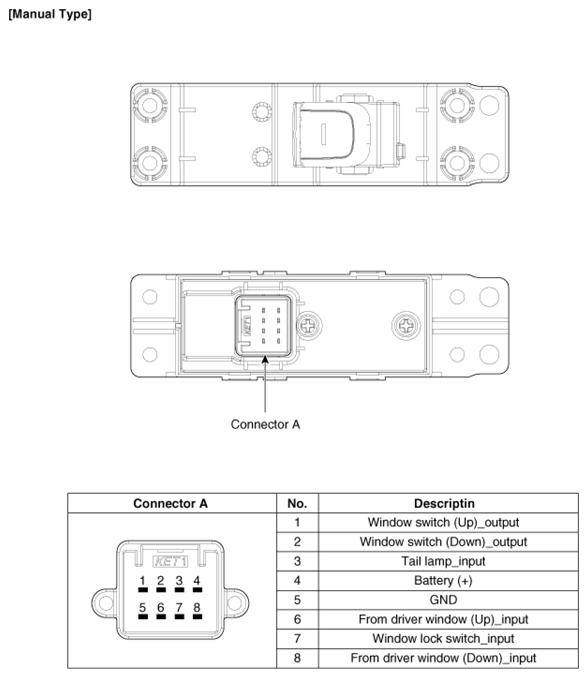 [Manual Type]

KET1

Connector A

| Connector A | No. | Descriptin |
|---|---|---|
| KET1 1 2 3 4 5 6 7 8 | 1 | Window switch (Up)_output |
| | 2 | Window switch (Down)_output |
| | 3 | Tail lamp_input |
| | 4 | Battery (+) |
| | 5 | GND |
| | 6 | From driver window (Up)_input |
| | 7 | Window lock switch_input |
| | 8 | From driver window (Down)_input |