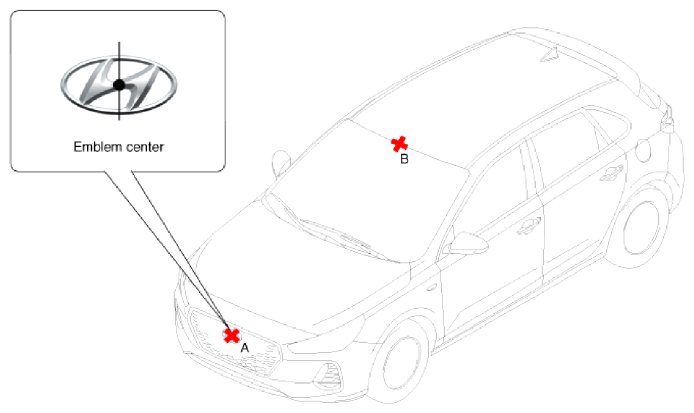 Emblem center

B

A