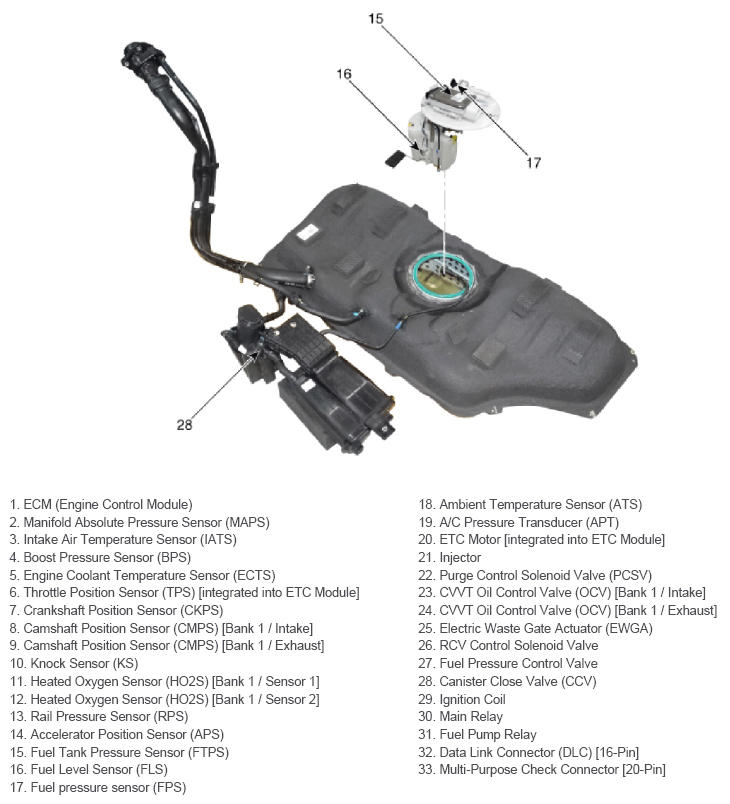 15

16

17

28

1. ECM (Engine Control Module)
2. Manifold Absolute Pressure Sensor (MAPS)
3. Intake Air Temperature Sensor (IATS)
4. Boost Pressure Sensor (BPS)
5. Engine Coolant Temperature Sensor (ECTS)
6. Throttle Position Sensor (TPS) [integrated into ETC Module]
7. Crankshaft Position Sensor (CKPS)
8. Camshaft Position Sensor (CMPS) [Bank 1 / Intake]
9. Camshaft Position Sensor (CMPS) [Bank 1 / Exhaust]
10. Knock Sensor (KS)
11. Heated Oxygen Sensor (HO2S) [Bank 1 / Sensor 1]
12. Heated Oxygen Sensor (HO2S) [Bank 1 / Sensor 2]
13. Rail Pressure Sensor (RPS)
14. Accelerator Position Sensor (APS)
15. Fuel Tank Pressure Sensor (FTPS)
16. Fuel Level Sensor (FLS)
17. Fuel pressure sensor (FPS)

18. Ambient Temperature Sensor (ATS)
19. A/C Pressure Transducer (APT)
20. ETC Motor [integrated into ETC Module]
21. Injector
22. Purge Control Solenoid Valve (PCSV)
23. CVVT Oil Control Valve (OCV) [Bank 1 / Intake]
24. CVVT Oil Control Valve (OCV) [Bank 1 / Exhaust]
25. Electric Waste Gate Actuator (EWGA)
26. RCV Control Solenoid Valve
27. Fuel Pressure Control Valve
28. Canister Close Valve (CCV)
29. Ignition Coil
30. Main Relay
31. Fuel Pump Relay
32. Data Link Connector (DLC) [16-Pin]
33. Multi-Purpose Check Connector [20-Pin]