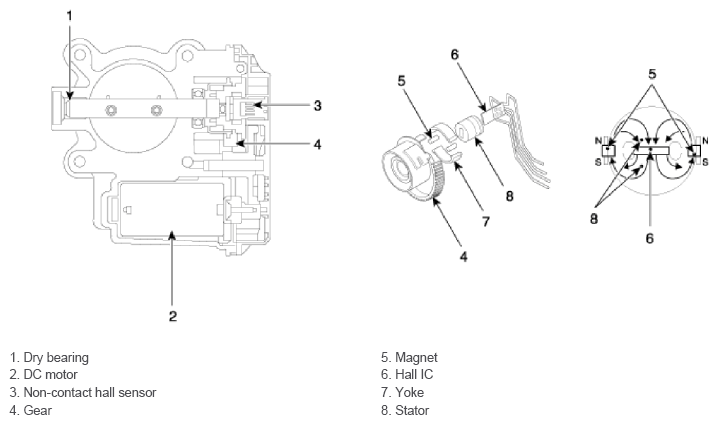 1
3
4
2

6
5
8
7
4

5
N
S
N
S
8
6

1. Dry bearing
2. DC motor
3. Non-contact hall sensor
4. Gear

5. Magnet
6. Hall IC
7. Yoke
8. Stator