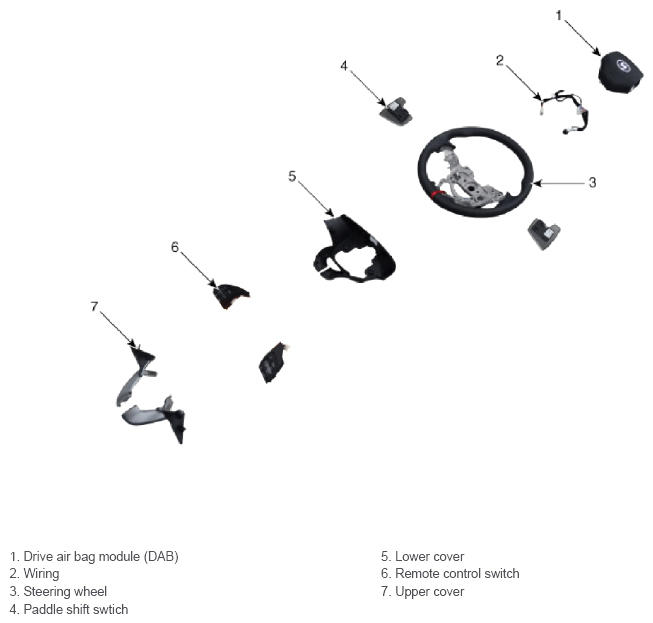 1

2

4

3

5

6

7

1. Drive air bag module (DAB)
2. Wiring
3. Steering wheel
4. Paddle shift swtich

5. Lower cover
6. Remote control switch
7. Upper cover