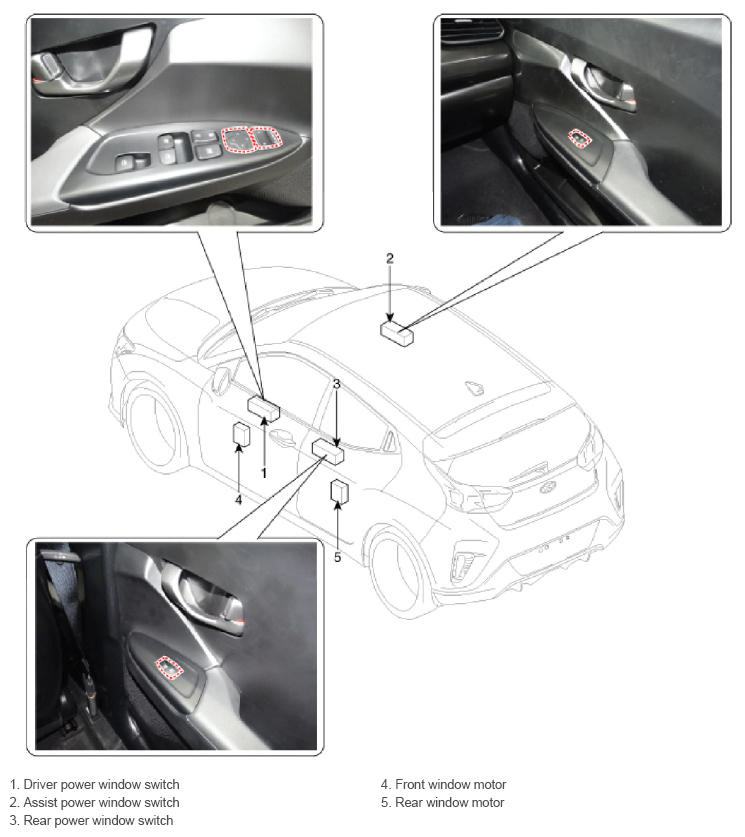 2

3

1

4

5

1. Driver power window switch
2. Assist power window switch
3. Rear power window switch

4. Front window motor
5. Rear window motor