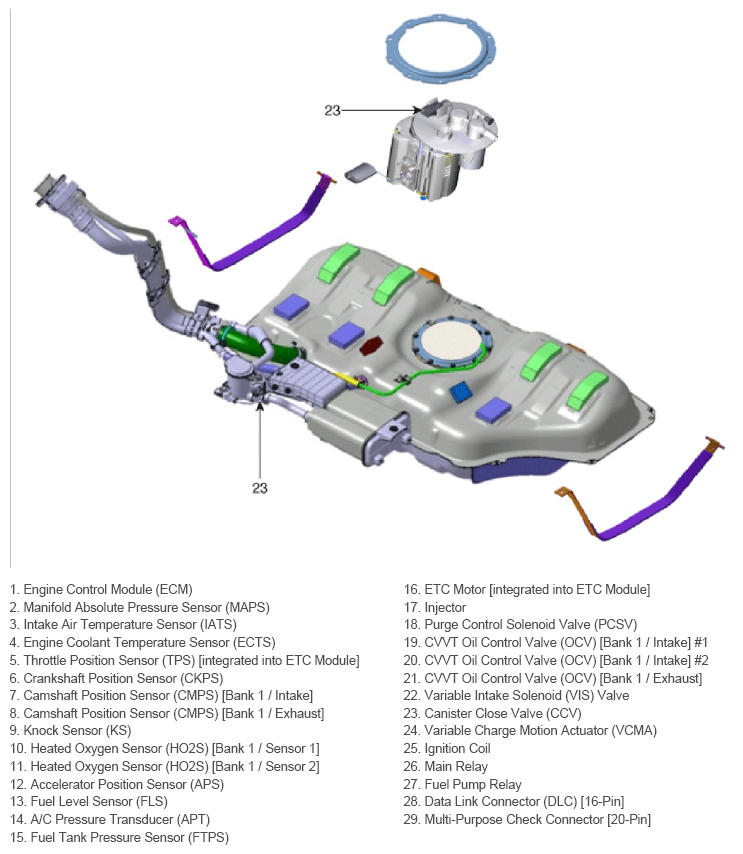 23

23

1. Engine Control Module (ECM)
2. Manifold Absolute Pressure Sensor (MAPS)
3. Intake Air Temperature Sensor (IATS)
4. Engine Coolant Temperature Sensor (ECTS)
5. Throttle Position Sensor (TPS) [integrated into ETC Module]
6. Crankshaft Position Sensor (CKPS)
7. Camshaft Position Sensor (CMPS) [Bank 1 / Intake]
8. Camshaft Position Sensor (CMPS) [Bank 1 / Exhaust]
9. Knock Sensor (KS)
10. Heated Oxygen Sensor (HO2S) [Bank 1 / Sensor 1]
11. Heated Oxygen Sensor (HO2S) [Bank 1 / Sensor 2]
12. Accelerator Position Sensor (APS)
13. Fuel Level Sensor (FLS)
14. A/C Pressure Transducer (APT)
15. Fuel Tank Pressure Sensor (FTPS)

16. ETC Motor [integrated into ETC Module]
17. Injector
18. Purge Control Solenoid Valve (PCSV)
19. CVVT Oil Control Valve (OCV) [Bank 1 / Intake] #1
20. CVVT Oil Control Valve (OCV) [Bank 1 / Intake] #2
21. CVVT Oil Control Valve (OCV) [Bank 1 / Exhaust]
22. Variable Intake Solenoid (VIS) Valve
23. Canister Close Valve (CCV)
24. Variable Charge Motion Actuator (VCMA)
25. Ignition Coil
26. Main Relay
27. Fuel Pump Relay
28. Data Link Connector (DLC) [16-Pin]
29. Multi-Purpose Check Connector [20-Pin]